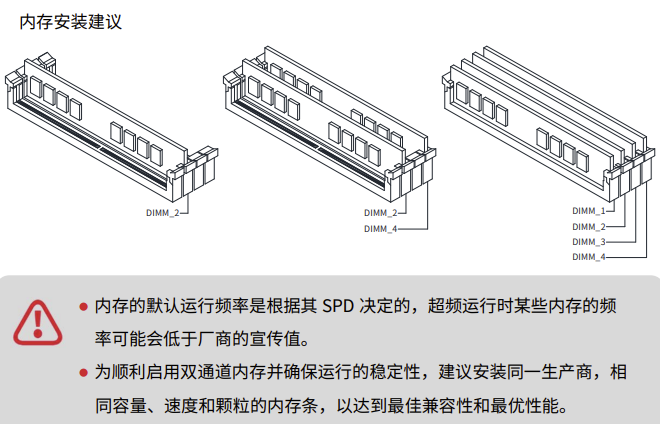 内存安装建议

DIMM_2

DIMM_2
DIMM_4

DIMM_1
DIMM_2
DIMM_3
DIMM_4

● 内存的默认运行频率是根据其 SPD 决定的，超频运行时某些内存的频率可能会低于厂商的宣传值。

● 为顺利启用双通道内存并确保运行的稳定性，建议安装同一生产商，相同容量、速度和颗粒的内存条，以达到最佳兼容性和最优性能。